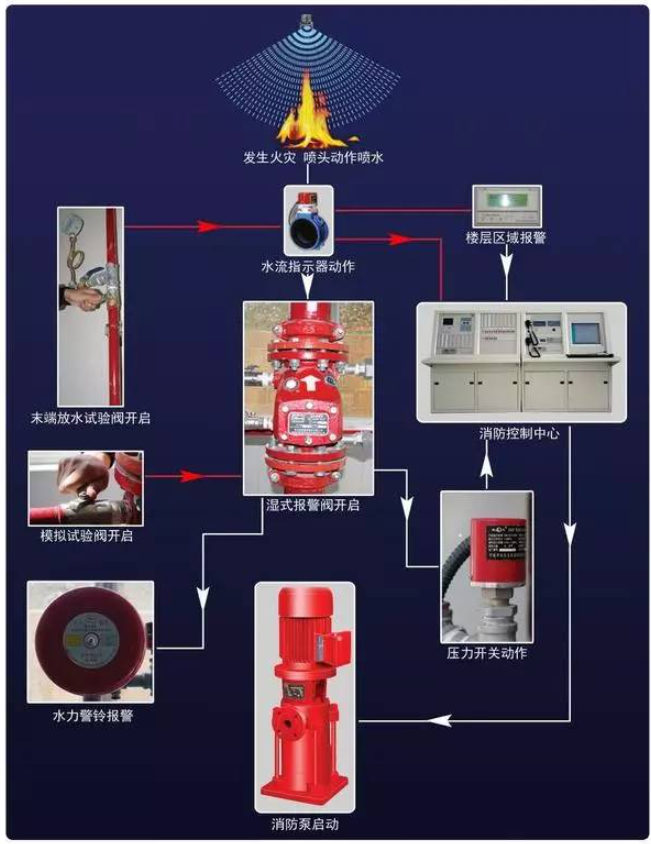 发生火灾 喷头动作喷水

水流指示器动作

楼层区域报警

末端放水试验阀开启

消防控制中心

模拟试验阀开启

湿式报警阀开启

压力开关动作

水力警铃报警

消防泵启动